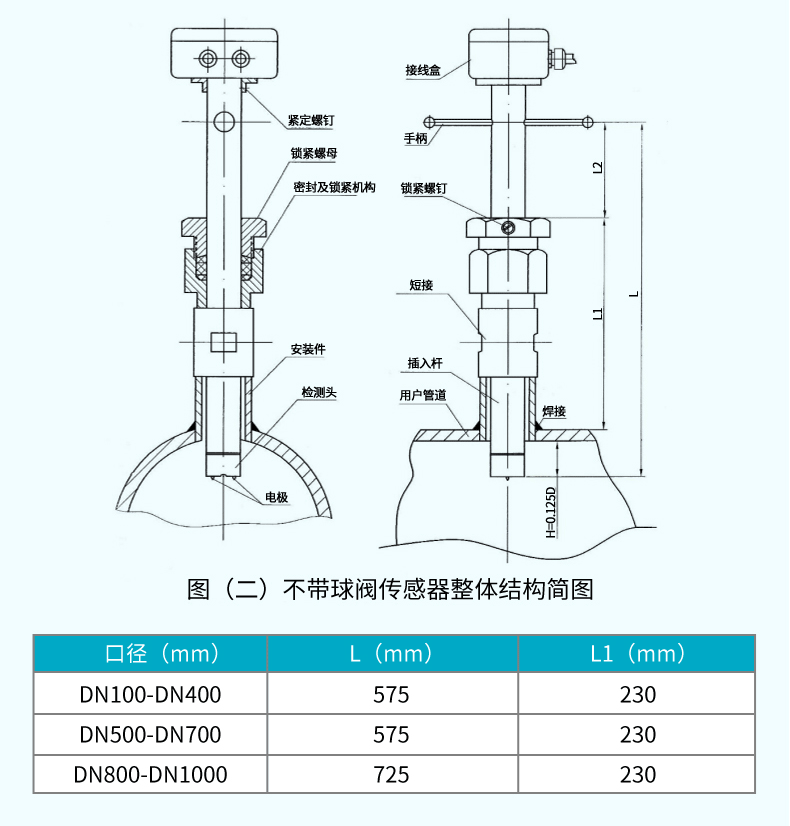 紧定螺钉
锁紧螺母
密封及锁紧机构
安装件
检测头
电极

接线盒
手柄
锁紧螺钉
短接
插入杆
用户管道
焊接
L2
L1
L
H=0.125D

图（二）不带球阀传感器整体结构简图

| 口径（mm） | L（mm） | L1（mm） |
|---|---|---|
| DN100-DN400 | 575 | 230 |
| DN500-DN700 | 575 | 230 |
| DN800-DN1000 | 725 | 230 |