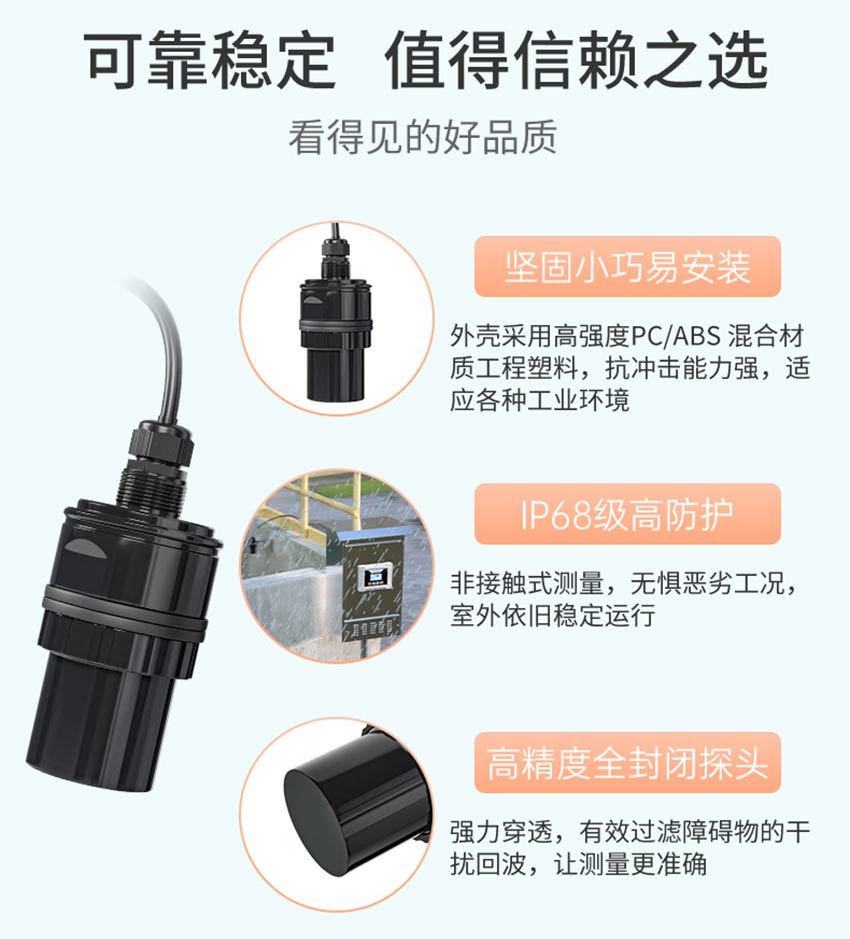 可靠稳定 值得信赖之选

看得见的好品质

坚固小巧易安装

外壳采用高强度PC/ABS 混合材质工程塑料，抗冲击能力强，适应各种工业环境

IP68级高防护

非接触式测量，无惧恶劣工况，室外依旧稳定运行

高精度全封闭探头

强力穿透，有效过滤障碍物的干扰回波，让测量更准确